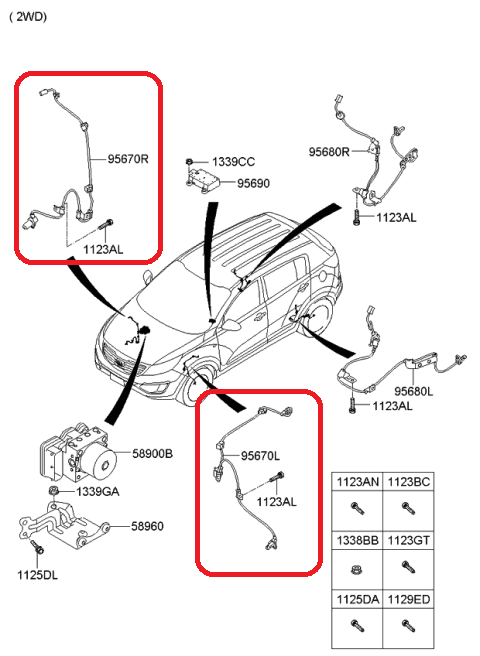 ( 2WD)

95670R

1123AL

1339CC

95690

95680R

1123AL

95680L

1123AL

58900B

1339GA

58960

1125DL

95670L

1123AL

| 1123AN | 1123BC |
|---|---|
| | |
| 1338BB | 1123GT |
| | |
| 1125DA | 1129ED |
| | |